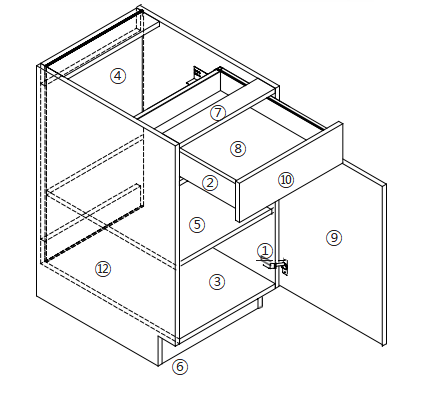 ④
⑦
⑧
②
⑩
⑤
⑨
①
⑫
③
⑥