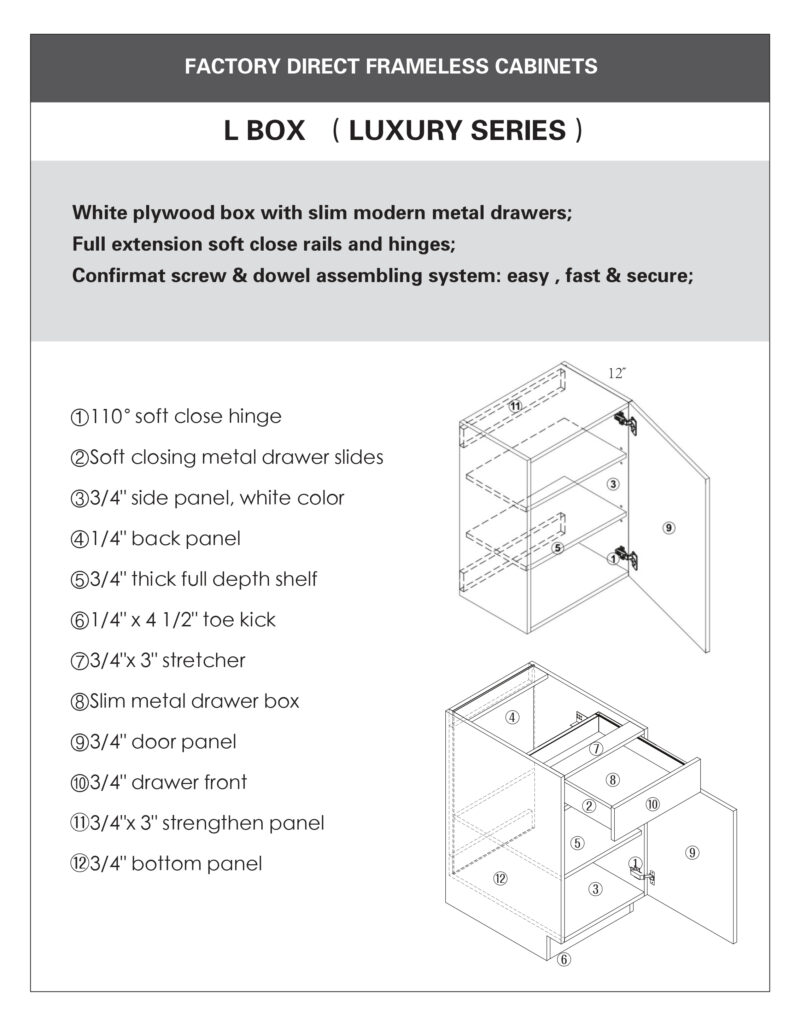 FACTORY DIRECT FRAMELESS CABINETS

L BOX （LUXURY SERIES）

White plywood box with slim modern metal drawers;
Full extension soft close rails and hinges;
Confirmat screw & dowel assembling system: easy , fast & secure;

①110° soft close hinge
②Soft closing metal drawer slides
③3/4" side panel, white color
④1/4" back panel
⑤3/4" thick full depth shelf
⑥1/4" x 4 1/2" toe kick
⑦3/4"x 3" stretcher
⑧Slim metal drawer box
⑨3/4" door panel
⑩3/4" drawer front
⑪3/4"x 3" strengthen panel
⑫3/4" bottom panel

12"
⑪
③
⑨
⑤
①

④
⑦
⑧
②
⑩
⑤
①
⑨
⑫
③
⑥